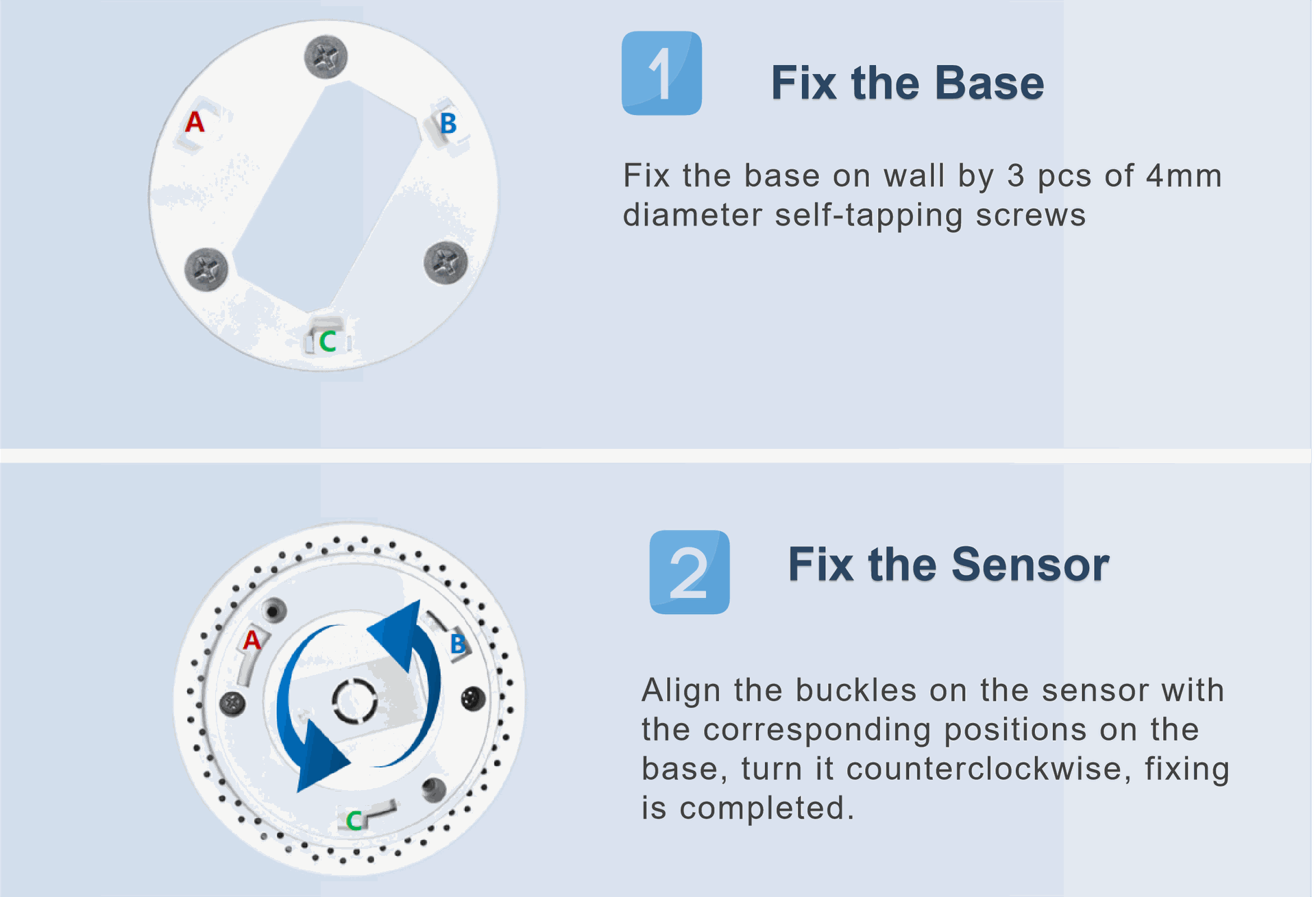 A

B

C

1 Fix the Base

Fix the base on wall by 3 pcs of 4mm diameter self-tapping screws

A

B

C

2 Fix the Sensor

Align the buckles on the sensor with the corresponding positions on the base, turn it counterclockwise, fixing is completed.