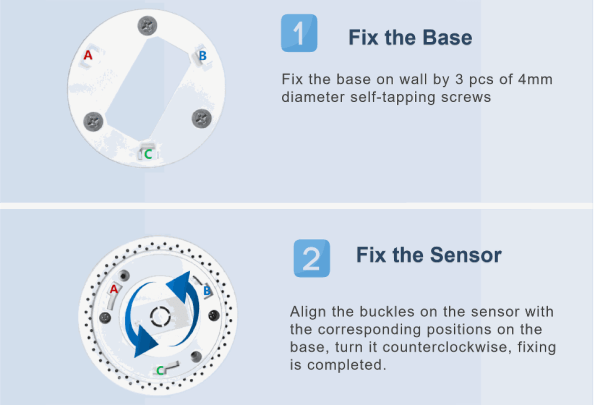 A
B
C

1 Fix the Base

Fix the base on wall by 3 pcs of 4mm diameter self-tapping screws

A
B
C

2 Fix the Sensor

Align the buckles on the sensor with the corresponding positions on the base, turn it counterclockwise, fixing is completed.