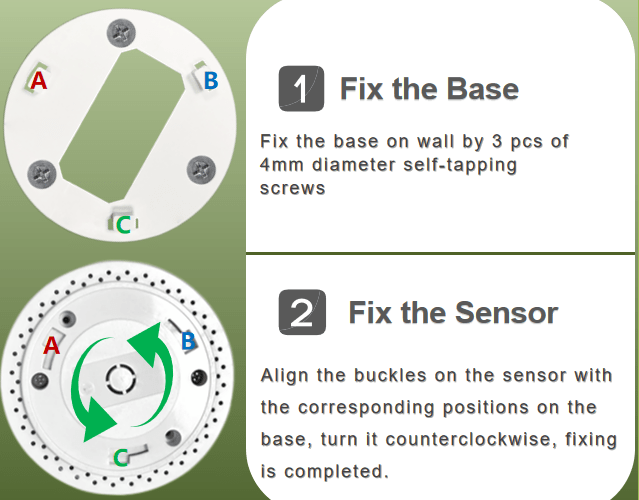 A

B

C

1 Fix the Base

Fix the base on wall by 3 pcs of 4mm diameter self-tapping screws

A

B

C

2 Fix the Sensor

Align the buckles on the sensor with the corresponding positions on the base, turn it counterclockwise, fixing is completed.