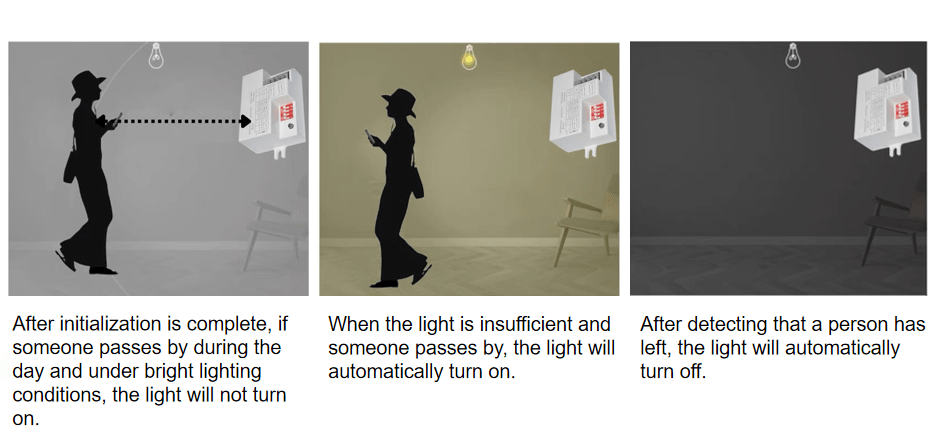 After initialization is complete, if someone passes by during the day and under bright lighting conditions, the light will not turn on.

When the light is insufficient and someone passes by, the light will automatically turn on.

After detecting that a person has left, the light will automatically turn off.